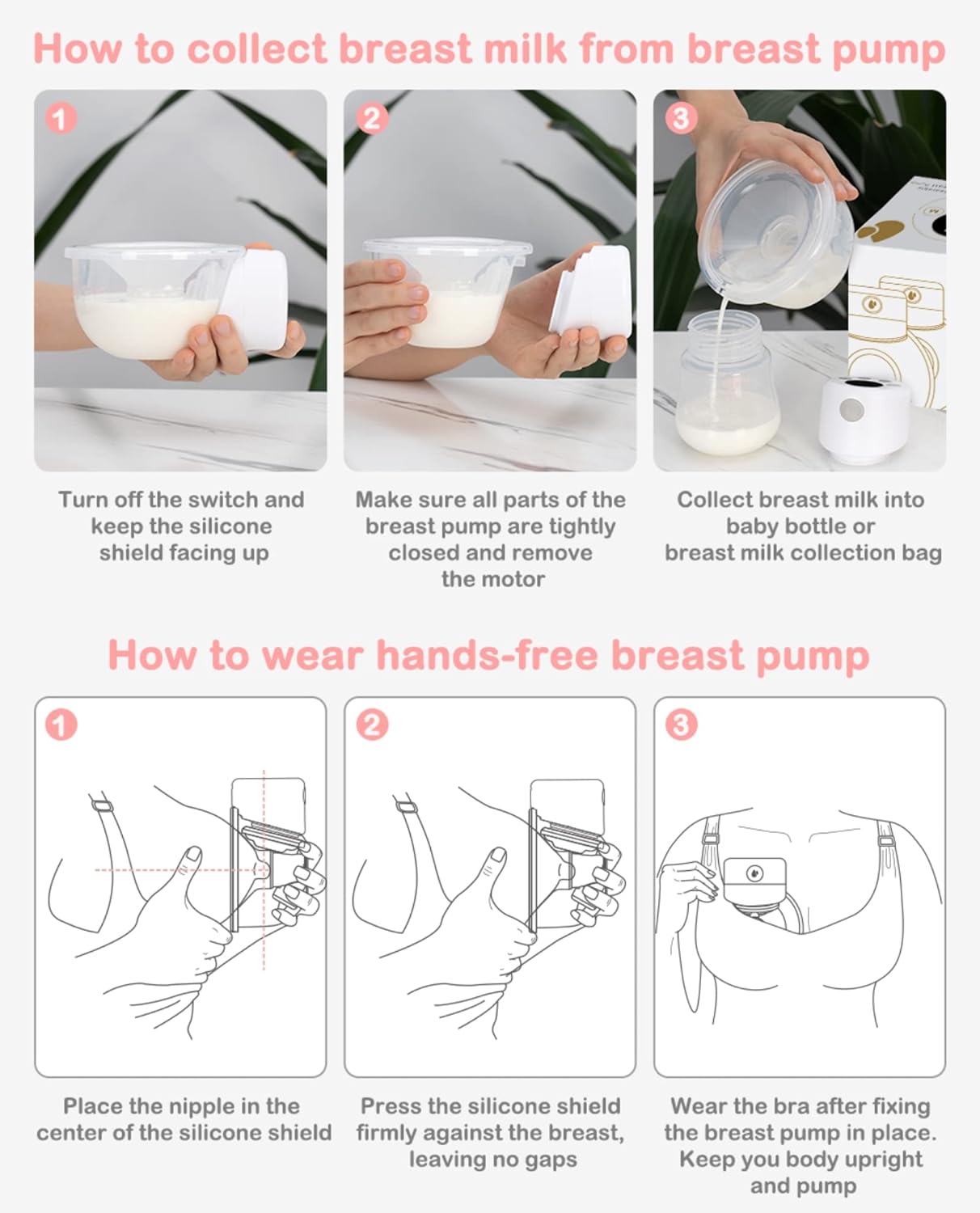 How to collect breast milk from breast pump

1

Turn off the switch and keep the silicone shield facing up

2

Make sure all parts of the breast pump are tightly closed and remove the motor

3

Collect breast milk into baby bottle or breast milk collection bag

How to wear hands-free breast pump

1

Place the nipple in the center of the silicone shield

2

Press the silicone shield firmly against the breast, leaving no gaps

3

Wear the bra after fixing the breast pump in place. Keep you body upright and pump